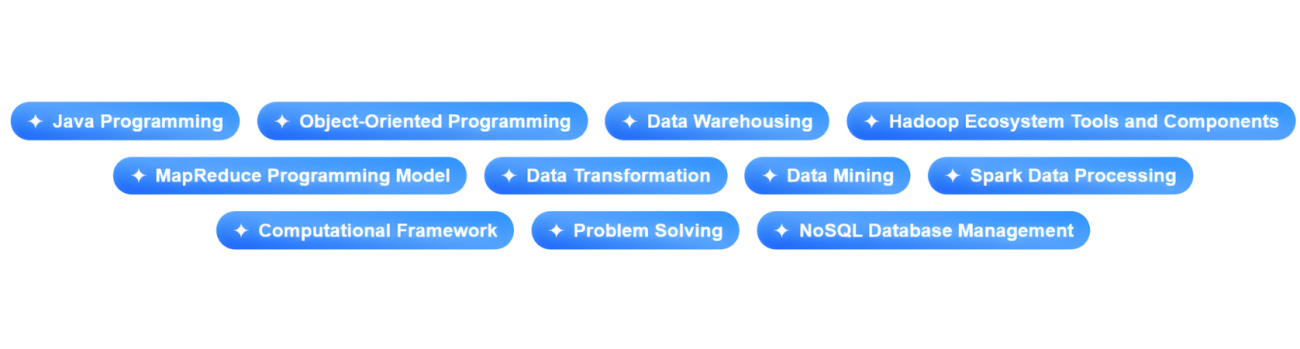 ✦ Java Programming

✦ Object-Oriented Programming

✦ Data Warehousing

✦ Hadoop Ecosystem Tools and Components

✦ MapReduce Programming Model

✦ Data Transformation

✦ Data Mining

✦ Spark Data Processing

✦ Computational Framework

✦ Problem Solving

✦ NoSQL Database Management